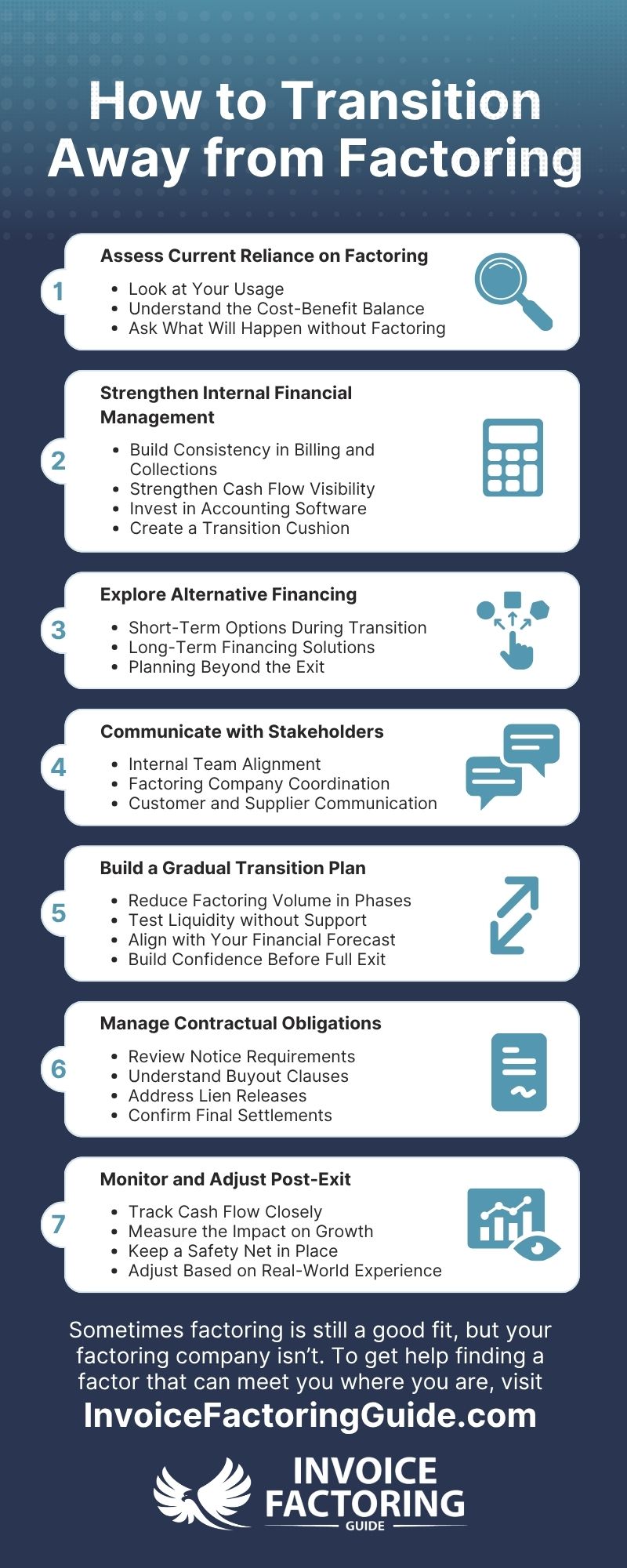 How to Transition Away from Factoring

1

Assess Current Reliance on Factoring

- Look at Your Usage
- Understand the Cost-Benefit Balance
- Ask What Will Happen without Factoring

2

Strengthen Internal Financial Management

- Build Consistency in Billing and Collections
- Strengthen Cash Flow Visibility
- Invest in Accounting Software
- Create a Transition Cushion

3

Explore Alternative Financing

- Short-Term Options During Transition
- Long-Term Financing Solutions
- Planning Beyond the Exit

4

Communicate with Stakeholders

- Internal Team Alignment
- Factoring Company Coordination
- Customer and Supplier Communication

5

Build a Gradual Transition Plan

- Reduce Factoring Volume in Phases
- Test Liquidity without Support
- Align with Your Financial Forecast
- Build Confidence Before Full Exit

6

Manage Contractual Obligations

- Review Notice Requirements
- Understand Buyout Clauses
- Address Lien Releases
- Confirm Final Settlements

7

Monitor and Adjust Post-Exit

- Track Cash Flow Closely
- Measure the Impact on Growth
- Keep a Safety Net in Place
- Adjust Based on Real-World Experience

Sometimes factoring is still a good fit, but your factoring company isn't. To get help finding a factor that can meet you where you are, visit

InvoiceFactoringGuide.com

INVOICE FACTORING GUIDE